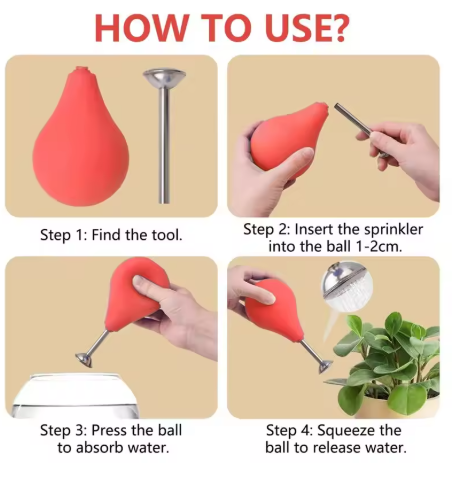 HOW TO USE?

Step 1: Find the tool.

Step 2: Insert the sprinkler into the ball 1-2cm.

Step 3: Press the ball to absorb water.

Step 4: Squeeze the ball to release water.